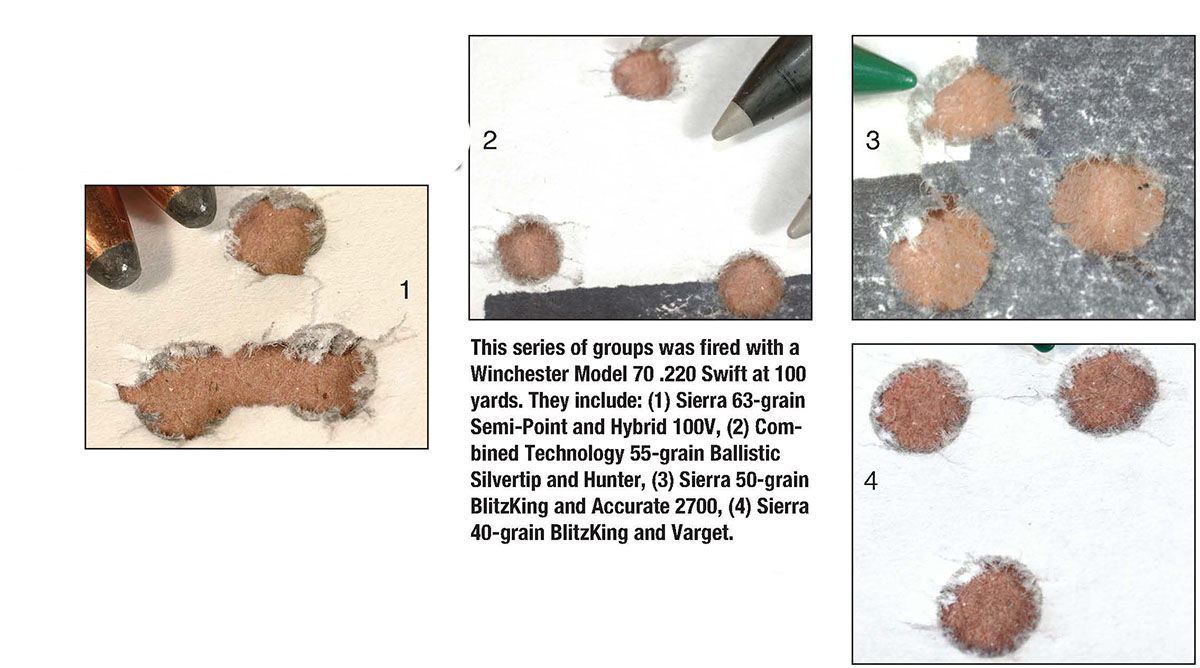 1

2

3

4

This series of groups was fired with a Winchester Model 70 .220 Swift at 100 yards. They include: (1) Sierra 63-grain Semi-Point and Hybrid 100V, (2) Combined Technology 55-grain Ballistic Silvertip and Hunter, (3) Sierra 50-grain BlitzKing and Accurate 2700, (4) Sierra 40-grain BlitzKing and Varget.